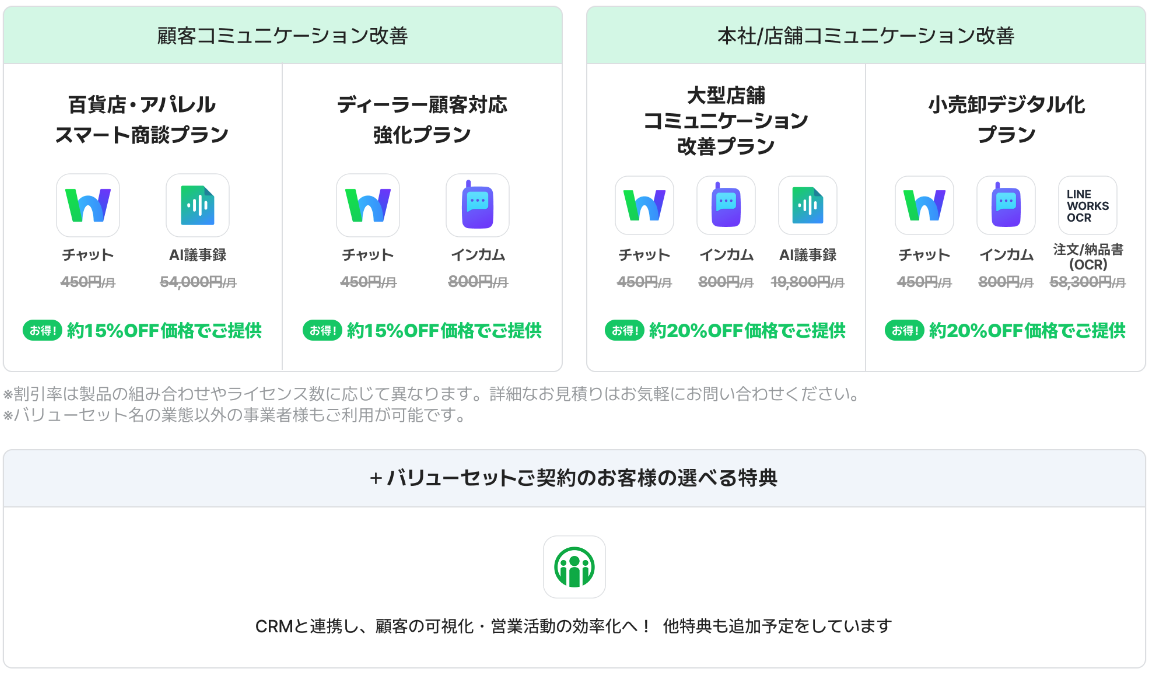 顧客コミュニケーション改善

百貨店・アパレル
スマート商談プラン

チャット
450円/月

AI議事録
54,000円/月

お得! 約15%OFF価格でご提供

ディーラー顧客対応
強化プラン

チャット
450円/月

インカム
800円/月

お得! 約15%OFF価格でご提供

本社/店舗コミュニケーション改善

大型店舗
コミュニケーション
改善プラン

チャット
450円/月

インカム
800円/月

AI議事録
19,800円/月

お得! 約20%OFF価格でご提供

小売卸デジタル化
プラン

チャット
450円/月

インカム
800円/月

LINE
WORKS
OCR

注文/納品書
(OCR)
58,300円/月

お得! 約20%OFF価格でご提供

※割引率は製品の組み合わせやライセンス数に応じて異なります。詳細なお見積りはお気軽にお問い合わせください。
※バリューセット名の業態以外の事業者様もご利用が可能です。

+バリューセットご契約のお客様の選べる特典

CRMと連携し、顧客の可視化・営業活動の効率化へ! 他特典も追加予定をしています